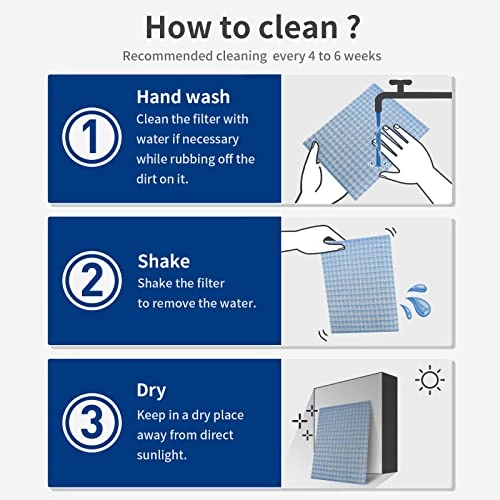 How to clean ?

Recommended cleaning every 4 to 6 weeks

1

Hand wash

Clean the filter with water if necessary while rubbing off the dirt on it.

2

Shake

Shake the filter to remove the water.

3

Dry

Keep in a dry place away from direct sunlight.