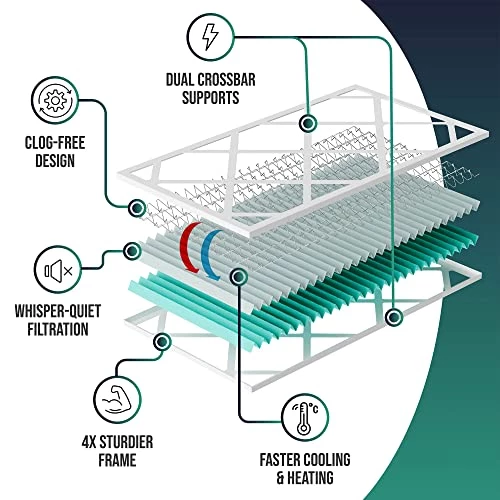 DUAL CROSSBAR SUPPORTS

CLOG-FREE DESIGN

WHISPER-QUIET FILTRATION

4X STURDIER FRAME

°C

FASTER COOLING & HEATING