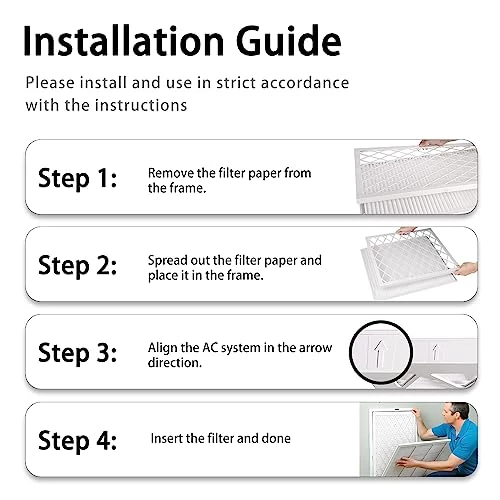 Installation Guide

Please install and use in strict accordance with the instructions

Step 1: Remove the filter paper from the frame.

Step 2: Spread out the filter paper and place it in the frame.

Step 3: Align the AC system in the arrow direction.

Step 4: Insert the filter and done