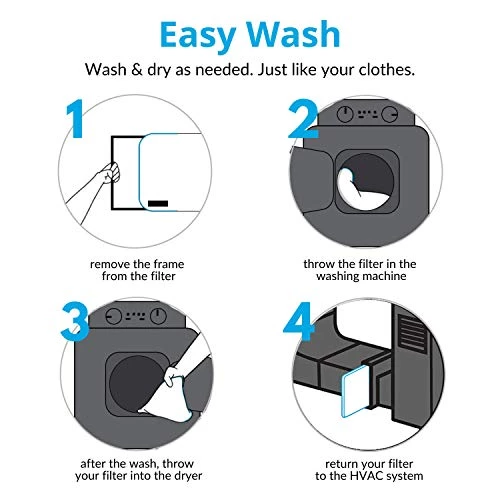 Easy Wash

Wash & dry as needed. Just like your clothes.

1

remove the frame from the filter

2

throw the filter in the washing machine

3

after the wash, throw your filter into the dryer

4

return your filter to the HVAC system