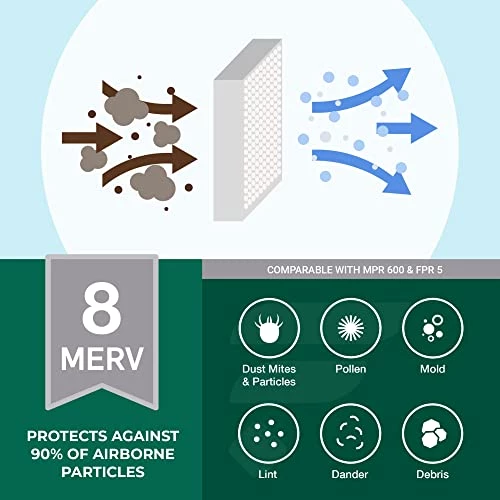 8
MERV

PROTECTS AGAINST 90% OF AIRBORNE PARTICLES

COMPARABLE WITH MPR 600 & FPR 5

Dust Mites & Particles

Pollen

Mold

Lint

Dander

Debris